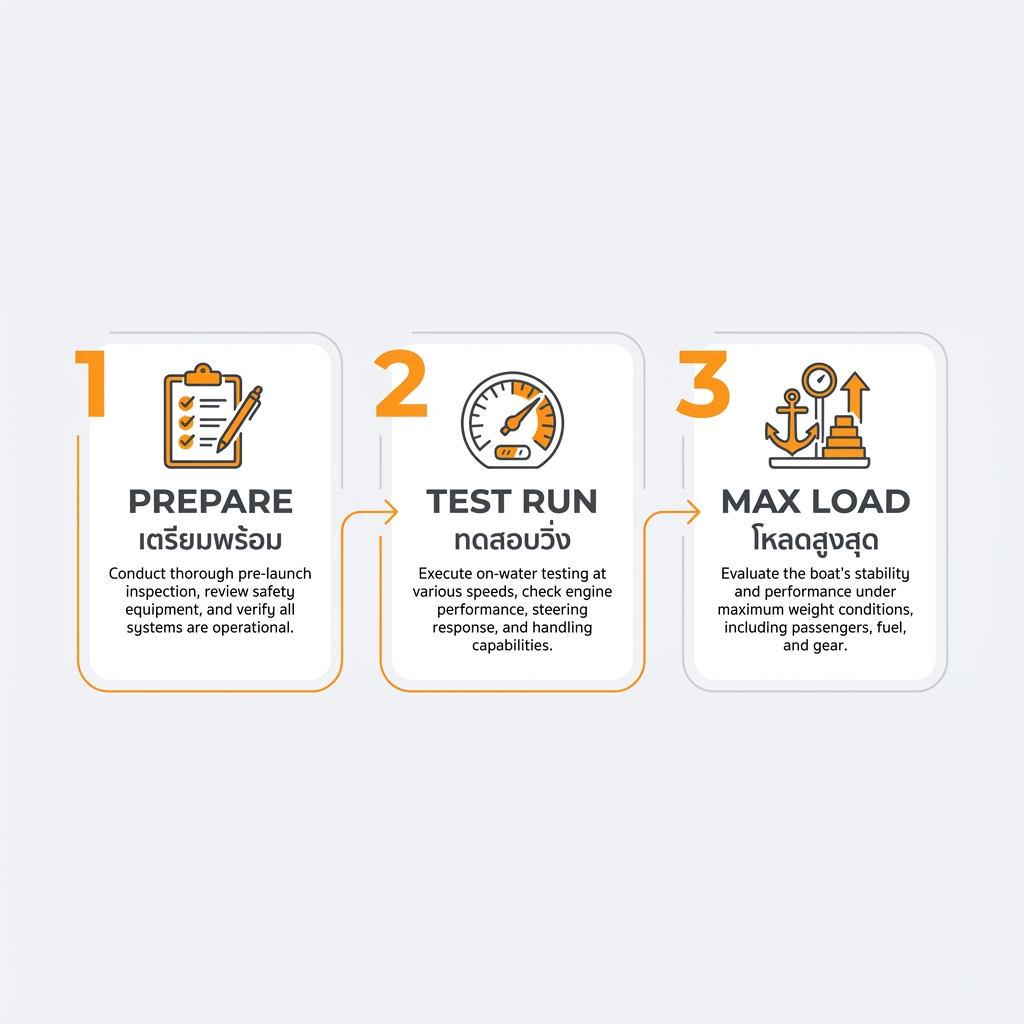 1

PREPARE
เตรียมพร้อม

Conduct thorough pre-launch inspection, review safety equipment, and verify all systems are operational.

2

TEST RUN
ทดสอบวิ่ง

Execute on-water testing at various speeds, check engine performance, steering response, and handling capabilities.

3

MAX LOAD
โหลดสูงสุด

Evaluate the boat's stability and performance under maximum weight conditions, including passengers, fuel, and gear.