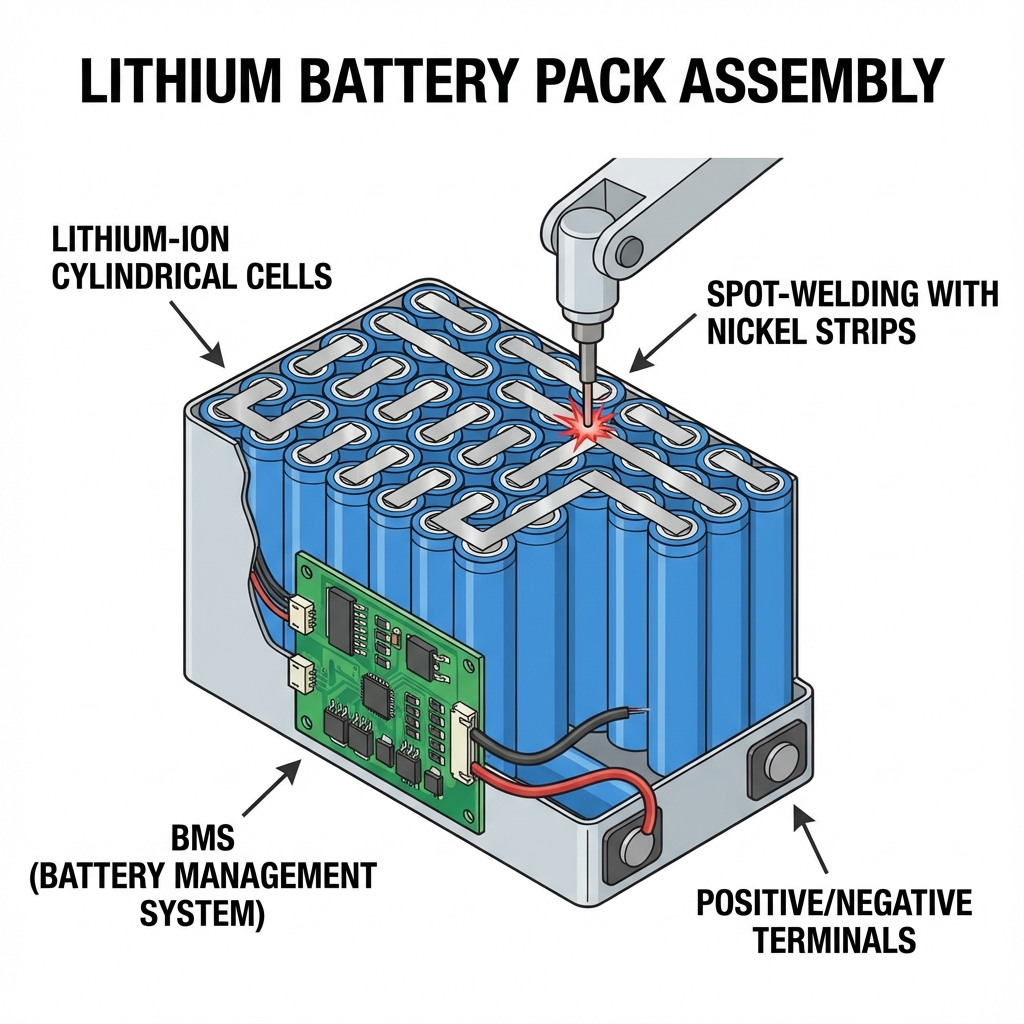 LITHIUM BATTERY PACK ASSEMBLY

LITHIUM-ION CYLINDRICAL CELLS

SPOT-WELDING WITH NICKEL STRIPS

BMS (BATTERY MANAGEMENT SYSTEM)

POSITIVE/NEGATIVE TERMINALS